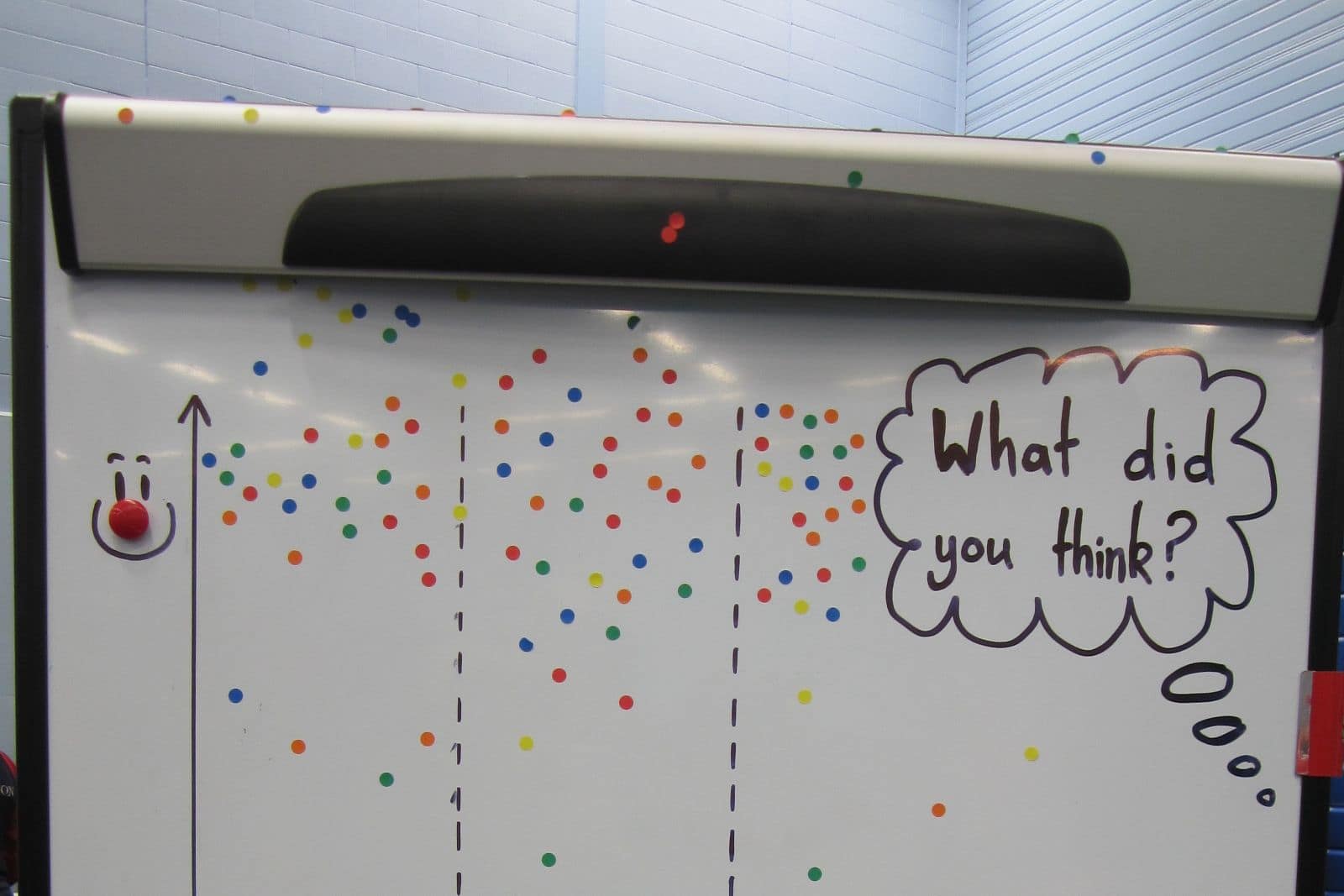 What did you think?