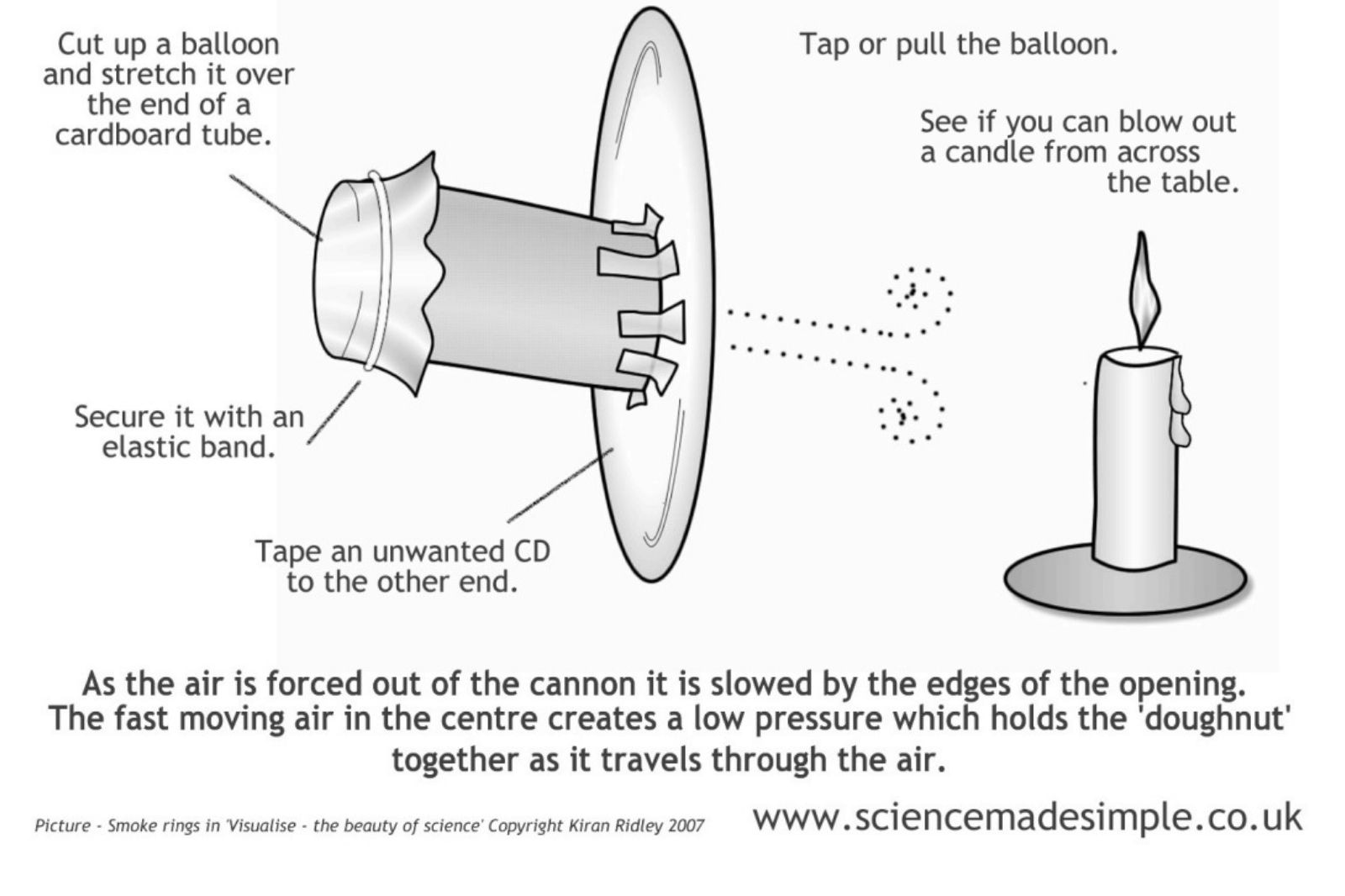 Cut up a balloon and stretch it over the end of a cardboard tube.

Tap or pull the balloon.

See if you can blow out a candle from across the table.

Secure it with an elastic band.

Tape an unwanted CD to the other end.

As the air is forced out of the cannon it is slowed by the edges of the opening. The fast moving air in the centre creates a low pressure which holds the 'doughnut' together as it travels through the air.

Picture - Smoke rings in 'Visualise - the beauty of science' Copyright Kiran Ridley 2007

www.sciencemadesimple.co.uk